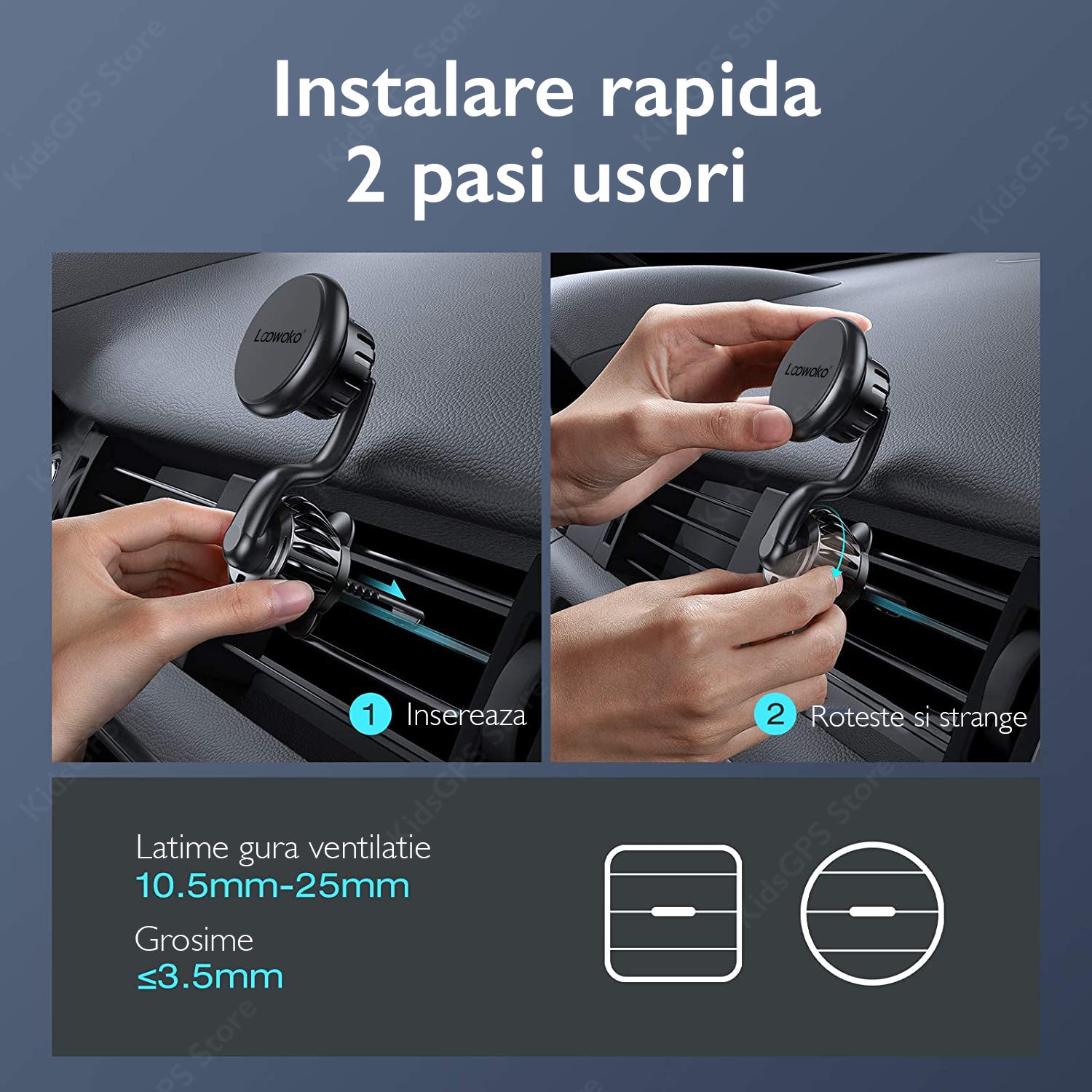 Instalare rapida
2 pasi usori

Loowoko

1 Insereaza

Loowoko

2 Roteste si strange

Latime gura ventilatie
10.5mm-25mm
Grosime
≤3.5mm

KidsGPS Store